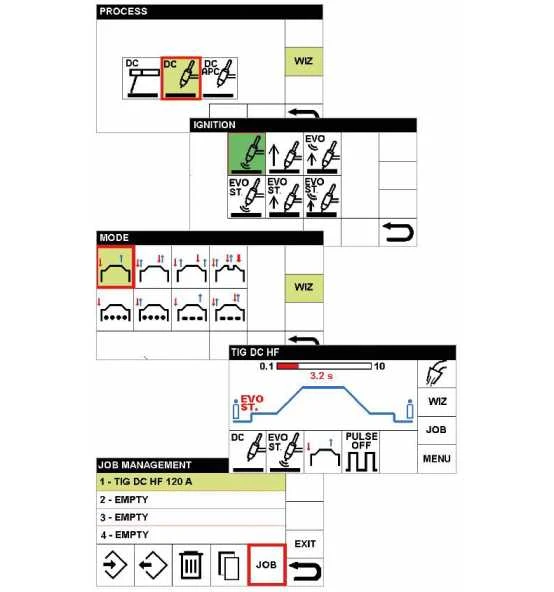 PROCESS

DC
DC
DC
APC

WIZ

IGNITION

EVO

EVO
ST.
EVO
ST.
EVO
ST.

MODE

WIZ

TIG DC HF

0.1
10
3.2 s

EVO
ST.

WIZ
JOB
MENU

DC
EVO
ST.
PULSE
OFF

JOB MANAGEMENT
1 - TIG DC HF 120 A
2 - EMPTY
3 - EMPTY
4 - EMPTY

EXIT
JOB